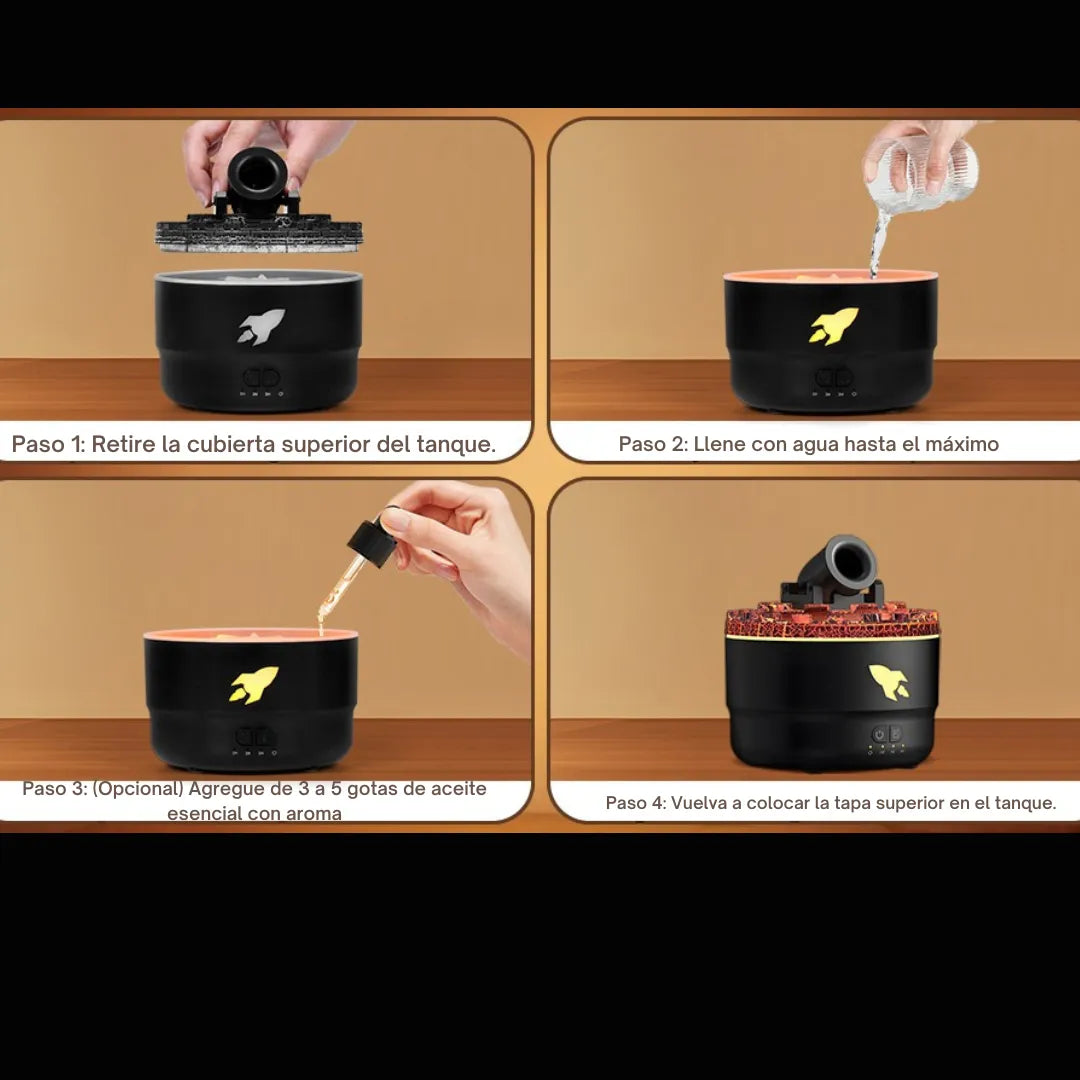 Paso 1: Retire la cubierta superior del tanque.

Paso 2: Llene con agua hasta el máximo

Paso 3: (Opcional) Agregue de 3 a 5 gotas de aceite esencial con aroma

Paso 4: Vuelva a colocar la tapa superior en el tanque.